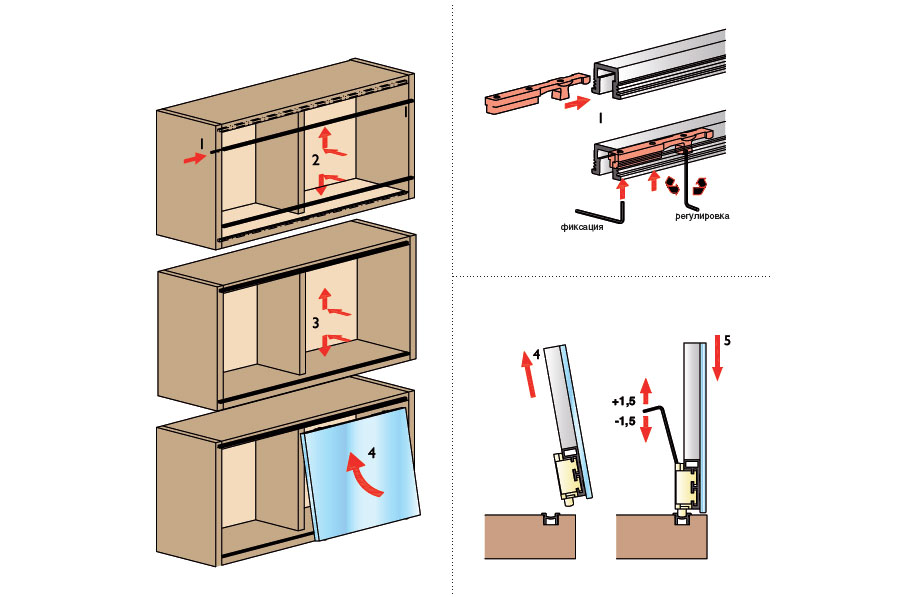 1
2
3
4
1
фиксация
регулировка
4
5
+1,5
-1,5